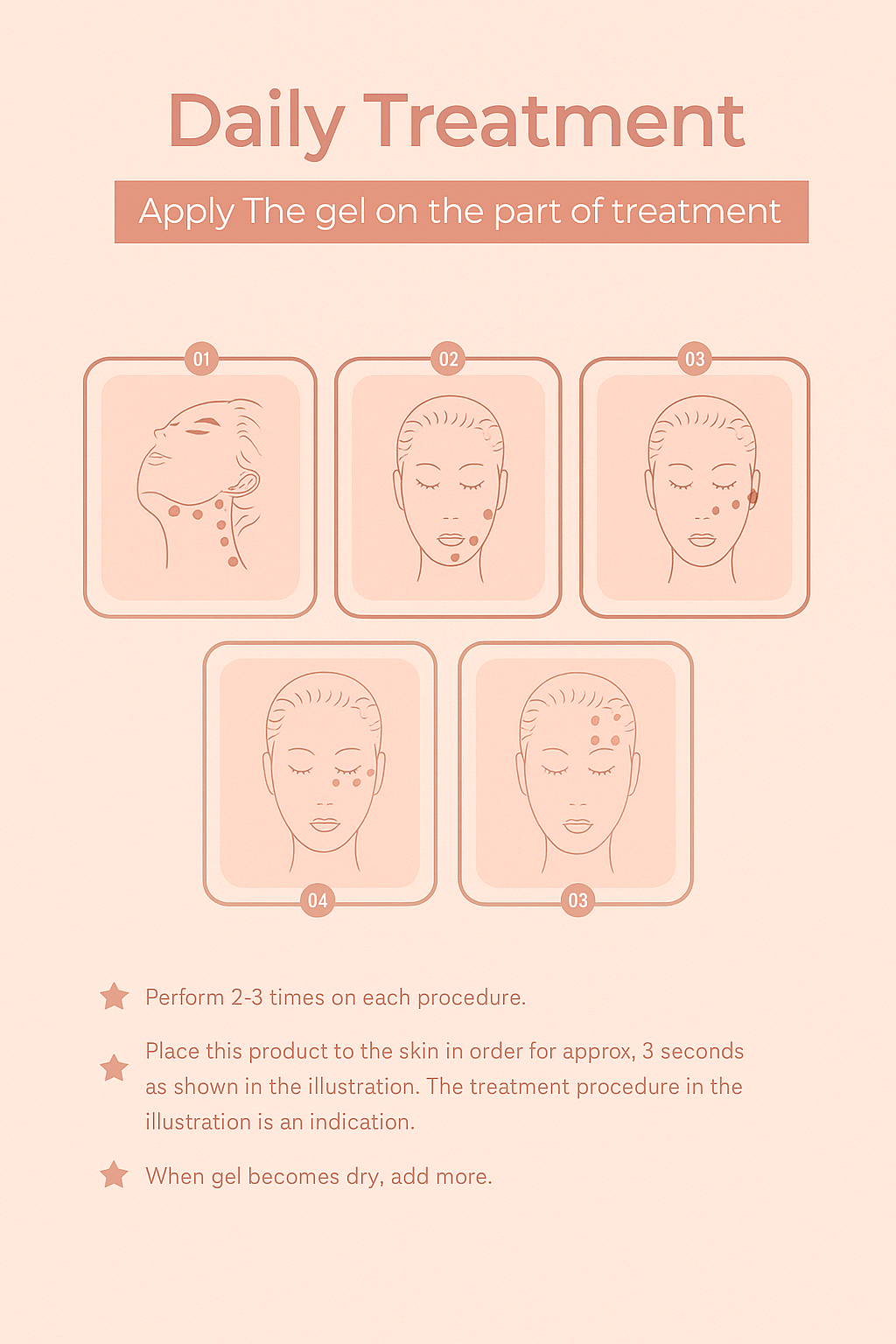 Daily Treatment

Apply The gel on the part of treatment

01

02

03

04

03

Perform 2-3 times on each procedure.

Place this product to the skin in order for approx, 3 seconds as shown in the illustration. The treatment procedure in the illustration is an indication.

When gel becomes dry, add more.