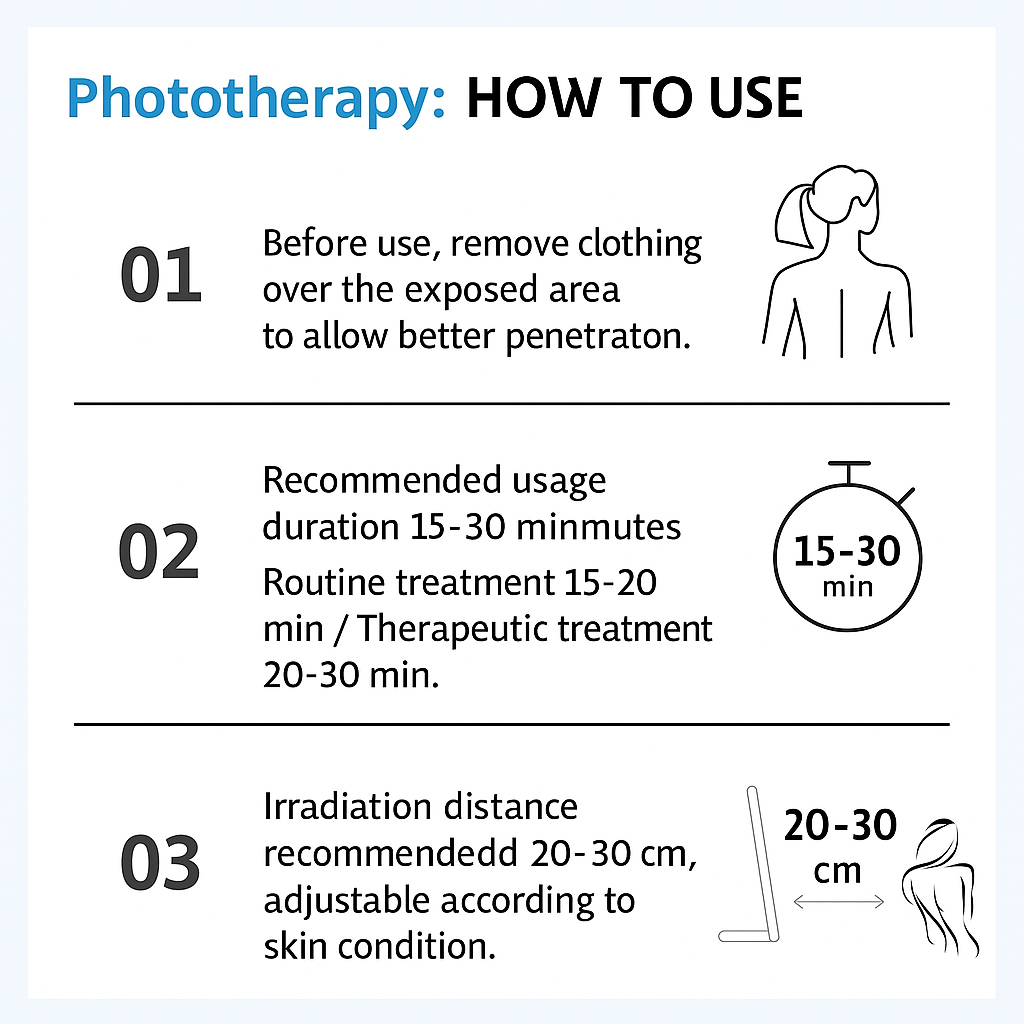 Phototherapy: HOW TO USE

01

Before use, remove clothing over the exposed area to allow better penetraton.

02

Recommended usage duration 15-30 minmutes

Routine treatment 15-20 min / Therapeutic treatment 20-30 min.

15-30 min

03

Irradiation distance recommendedd 20-30 cm, adjustable according to skin condition.

20-30 cm