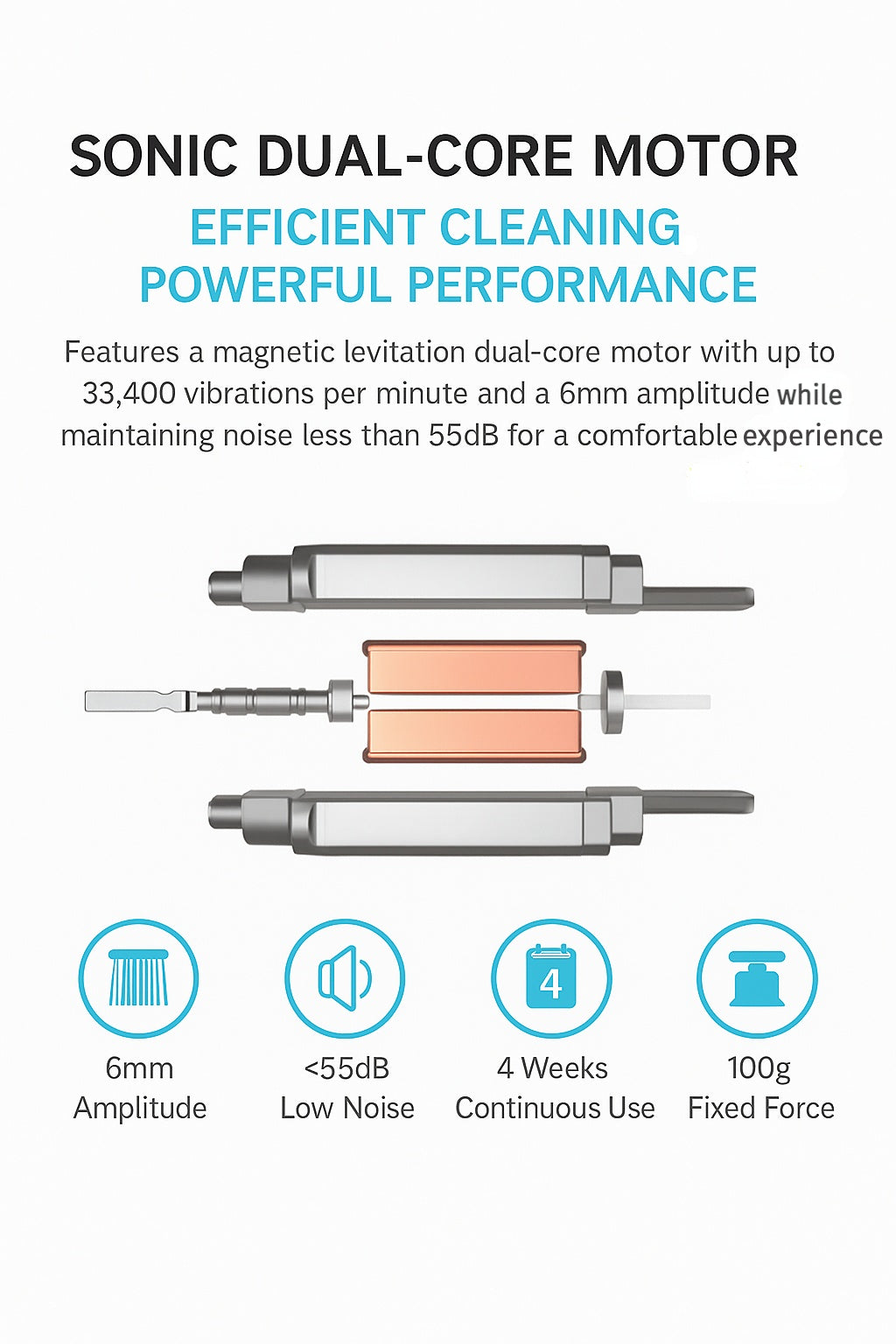 SONIC DUAL-CORE MOTOR

EFFICIENT CLEANING
POWERFUL PERFORMANCE

Features a magnetic levitation dual-core motor with up to 33,400 vibrations per minute and a 6mm amplitude while maintaining noise less than 55dB for a comfortable experience

4

6mm
Amplitude

<55dB
Low Noise

4 Weeks
Continuous Use

100g
Fixed Force