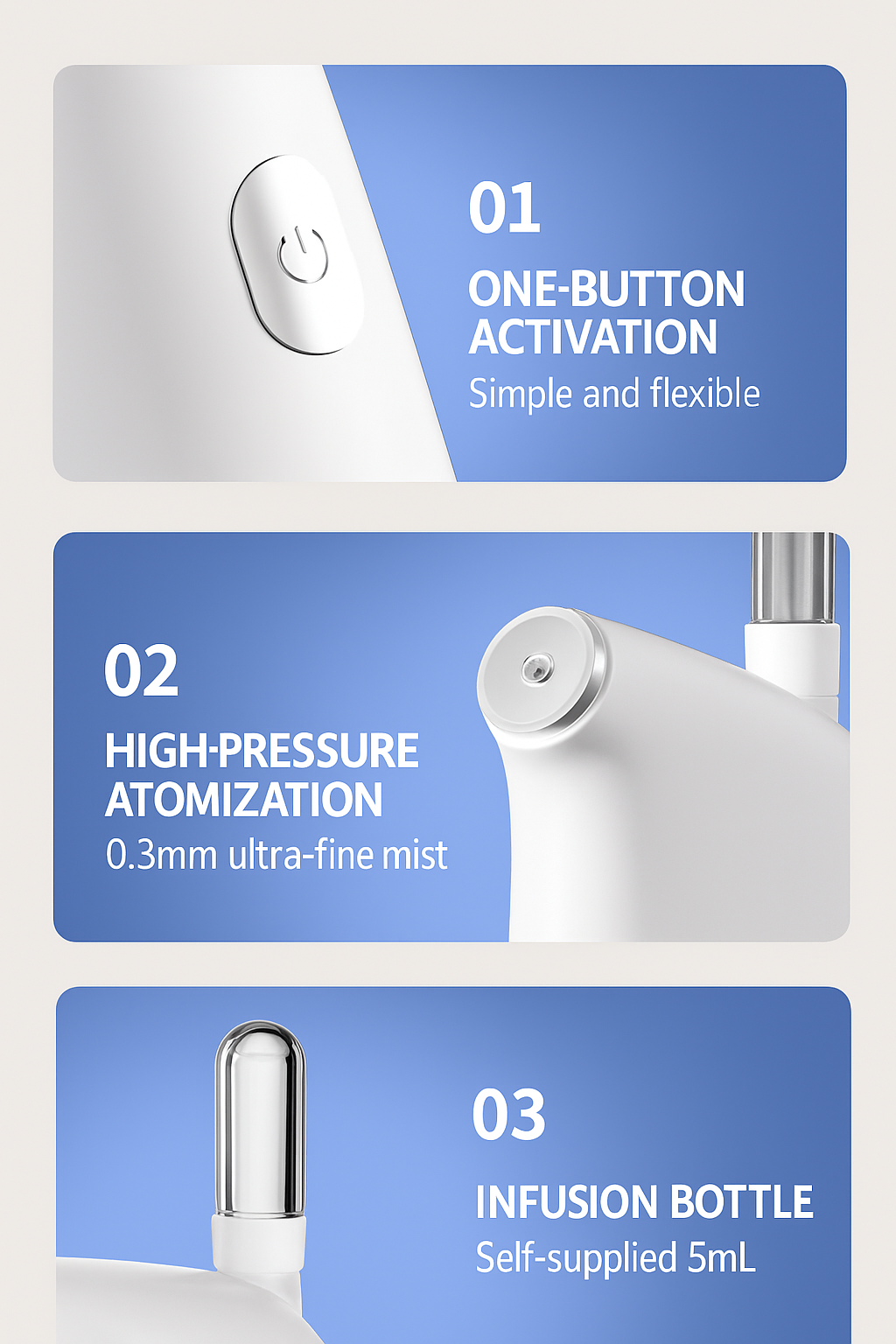 01

ONE-BUTTON ACTIVATION

Simple and flexible

02

HIGH-PRESSURE ATOMIZATION

0.3mm ultra-fine mist

03

INFUSION BOTTLE

Self-supplied 5mL